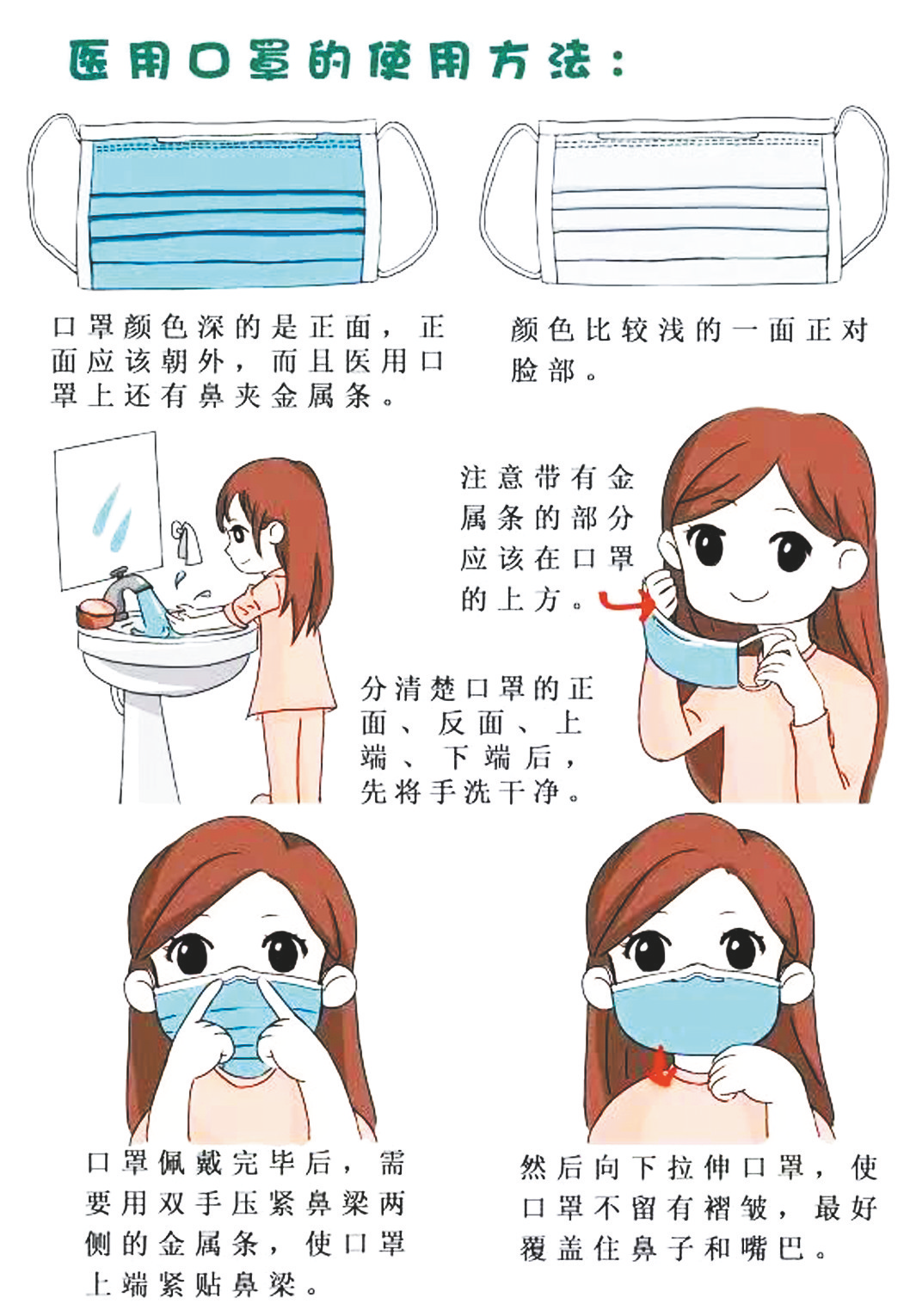 医用口罩的使用方法：

口罩颜色深的是正面，正面应该朝外，而且医用口罩上还有鼻夹金属条。

颜色比较浅的一面正对脸部。

注意带有金属条的部分应该在口罩的上方。

分清楚口罩的正面、反面、上端、下端后，先将手洗干净。

口罩佩戴完毕后，需要用双手压紧鼻梁两侧的金属条，使口罩上端紧贴鼻梁。

然后向下拉伸口罩，使口罩不留有褶皱，最好覆盖住鼻子和嘴巴。